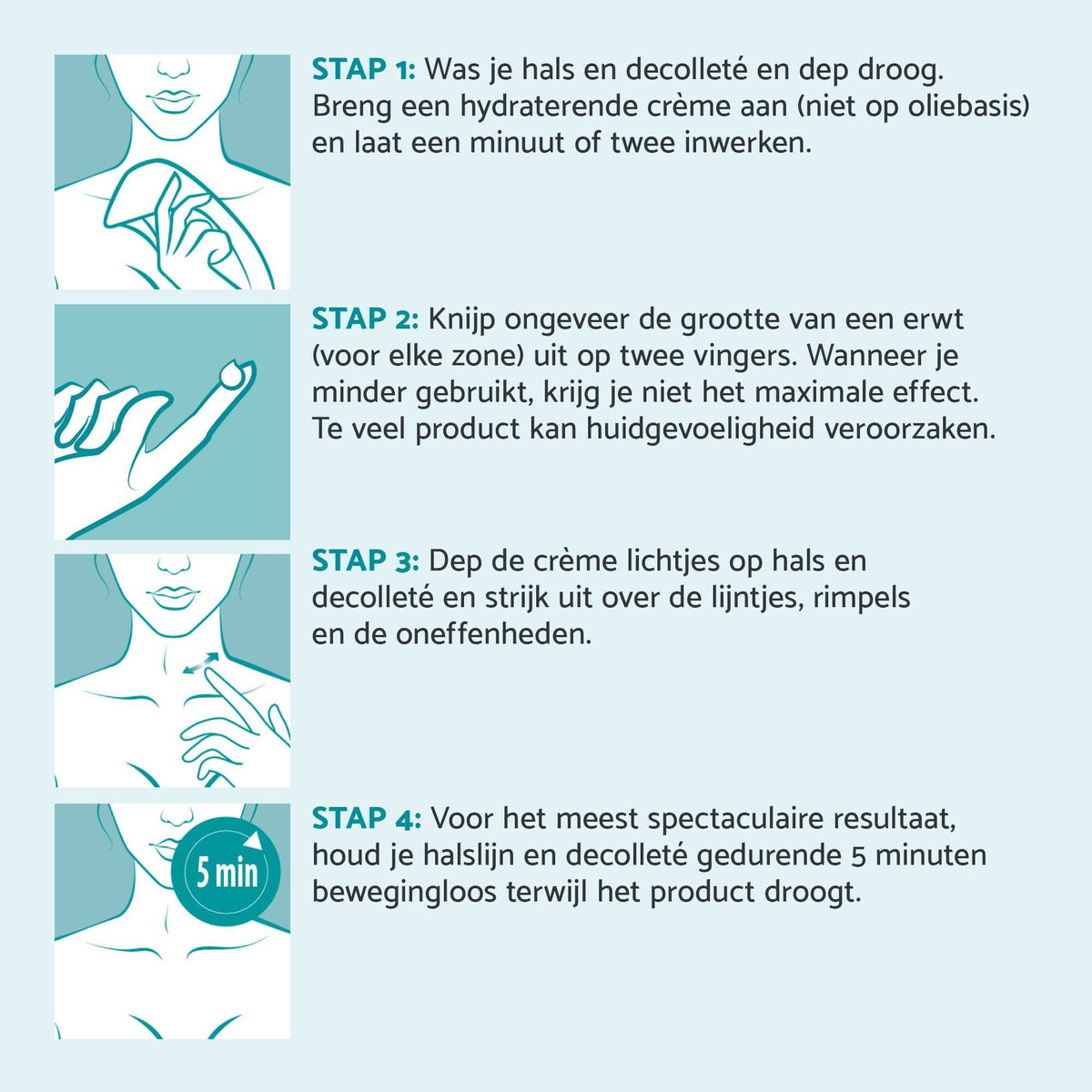 STAP 1: Was je hals en decolleté en dep droog. Breng een hydraterende crème aan (niet op oliebasis) en laat een minuut of twee inwerken.

STAP 2: Knijp ongeveer de grootte van een erwt (voor elke zone) uit op twee vingers. Wanneer je minder gebruikt, krijg je niet het maximale effect. Te veel product kan huidgevoeligheid veroorzaken.

STAP 3: Dep de crème lichtjes op hals en decolleté en strijk uit over de lijntjes, rimpels en de oneffenheden.

5 min

STAP 4: Voor het meest spectaculaire resultaat, houd je halslijn en decolleté gedurende 5 minuten bewegingloos terwijl het product droogt.