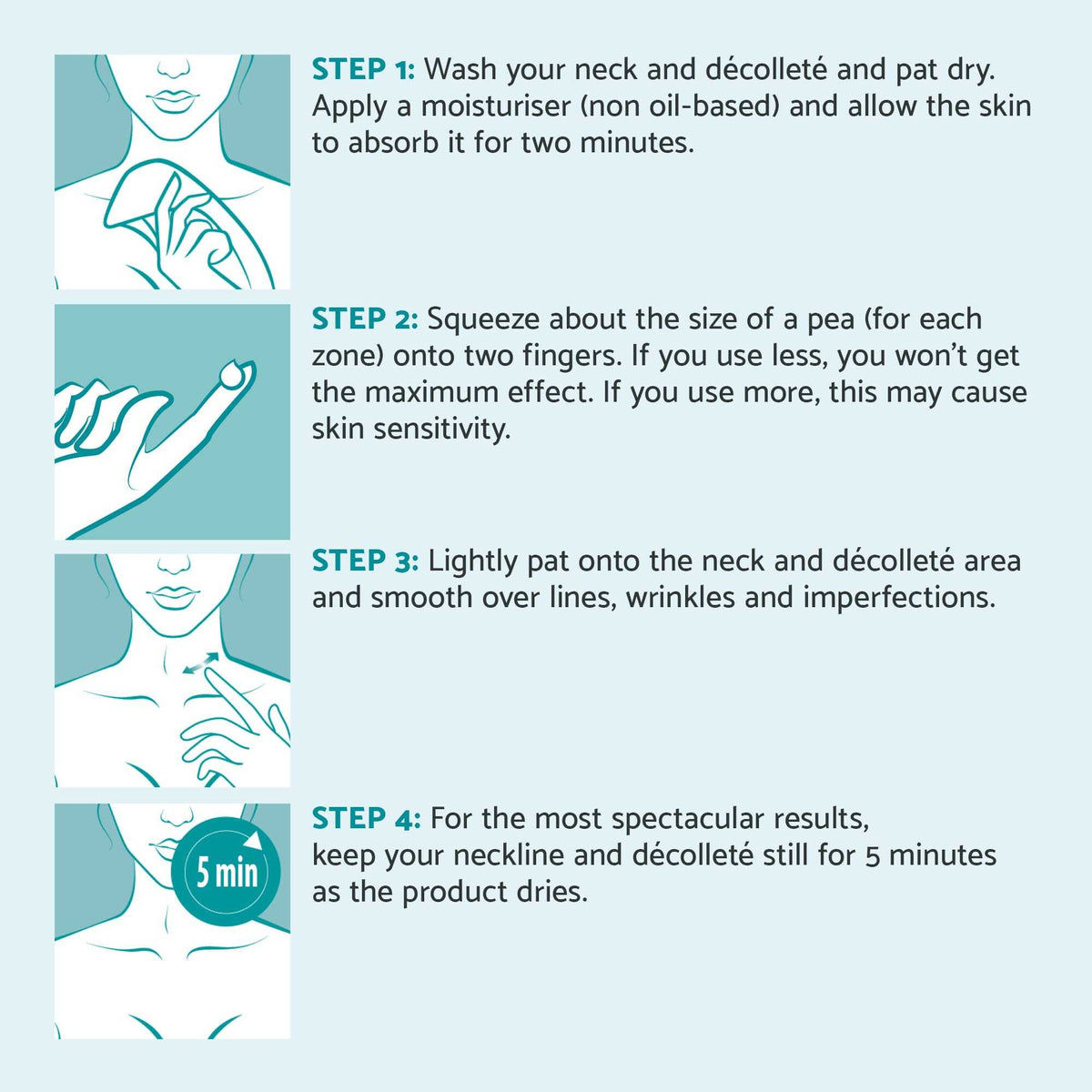 STEP 1: Wash your neck and décolleté and pat dry. Apply a moisturiser (non oil-based) and allow the skin to absorb it for two minutes.

STEP 2: Squeeze about the size of a pea (for each zone) onto two fingers. If you use less, you won't get the maximum effect. If you use more, this may cause skin sensitivity.

STEP 3: Lightly pat onto the neck and décolleté area and smooth over lines, wrinkles and imperfections.

5 min

STEP 4: For the most spectacular results, keep your neckline and décolleté still for 5 minutes as the product dries.